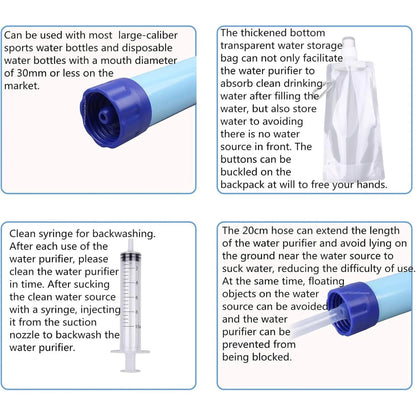 Can be used with most large-caliber sports water bottles and disposable water bottles with a mouth diameter of 30mm or less on the market.

The thickened bottom transparent water storage bag can not only facilitate the water purifier to absorb clean drinking water after filling the water, but also store water to avoiding there is no water source in front. The buttons can be buckled on the backpack at will to free your hands.

Clean syringe for backwashing. After each use of the water purifier, please clean the water purifier in time. After sucking the clean water source with a syringe, injecting it from the suction nozzle to backwash the water purifier.

The 20cm hose can extend the length of the water purifier and avoid lying on the ground near the water source to suck water, reducing the difficulty of use. At the same time, floating objects on the water source can be avoided and the water purifier can be prevented from being blocked.