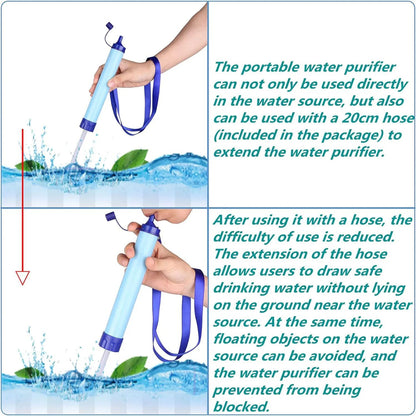 The portable water purifier can not only be used directly in the water source, but also can be used with a 20cm hose (included in the package) to extend the water purifier.

After using it with a hose, the difficulty of use is reduced. The extension of the hose allows users to draw safe drinking water without lying on the ground near the water source. At the same time, floating objects on the water source can be avoided, and the water purifier can be prevented from being blocked.