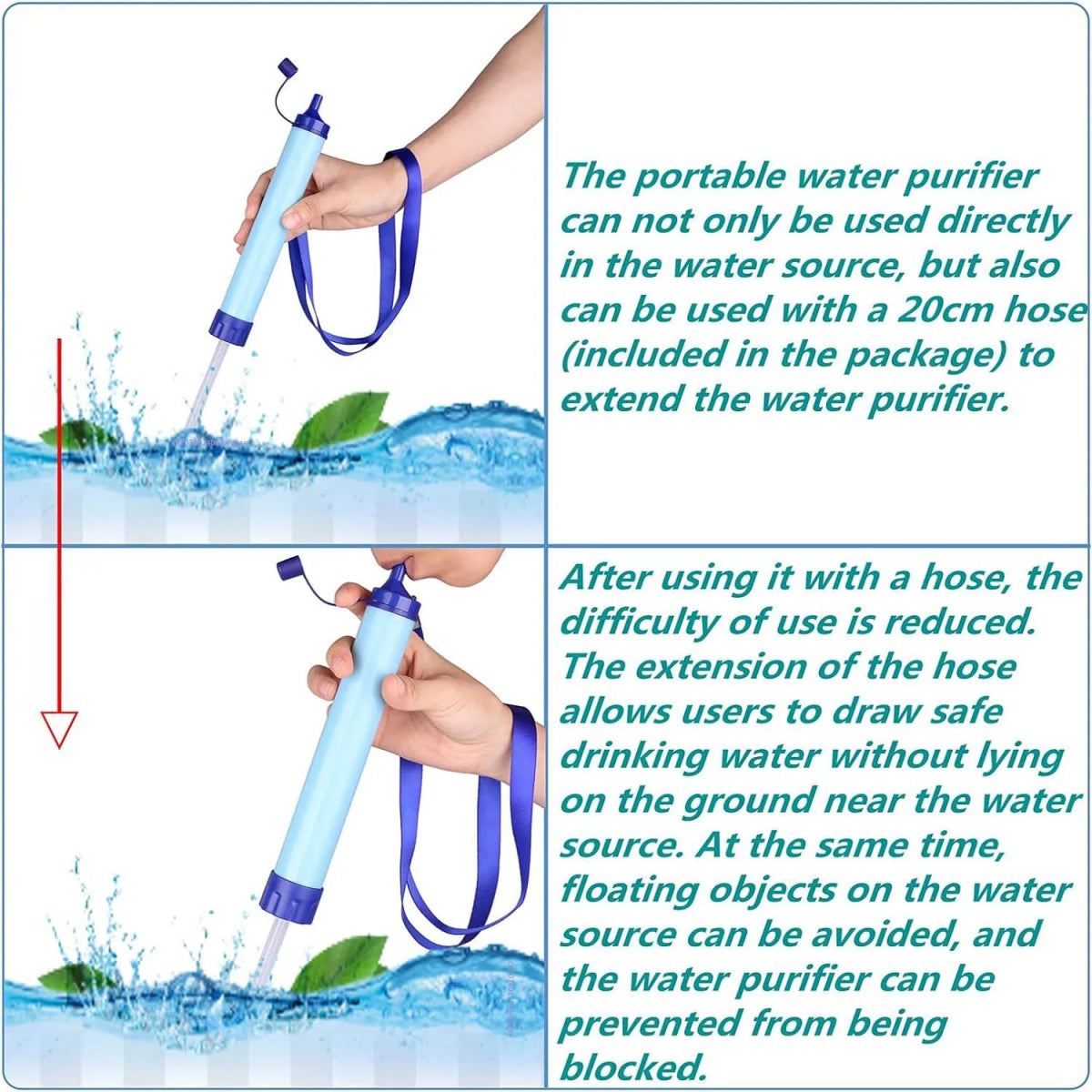 The portable water purifier can not only be used directly in the water source, but also can be used with a 20cm hose (included in the package) to extend the water purifier.

After using it with a hose, the difficulty of use is reduced. The extension of the hose allows users to draw safe drinking water without lying on the ground near the water source. At the same time, floating objects on the water source can be avoided, and the water purifier can be prevented from being blocked.