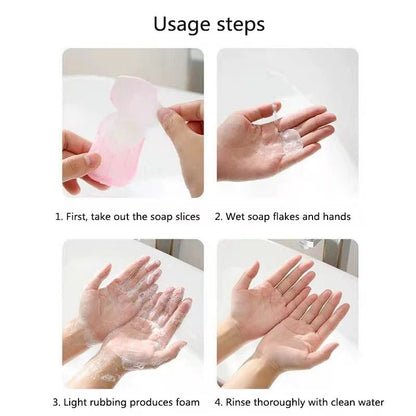 Usage steps

1. First, take out the soap slices

2. Wet soap flakes and hands

3. Light rubbing produces foam

4. Rinse thoroughly with clean water