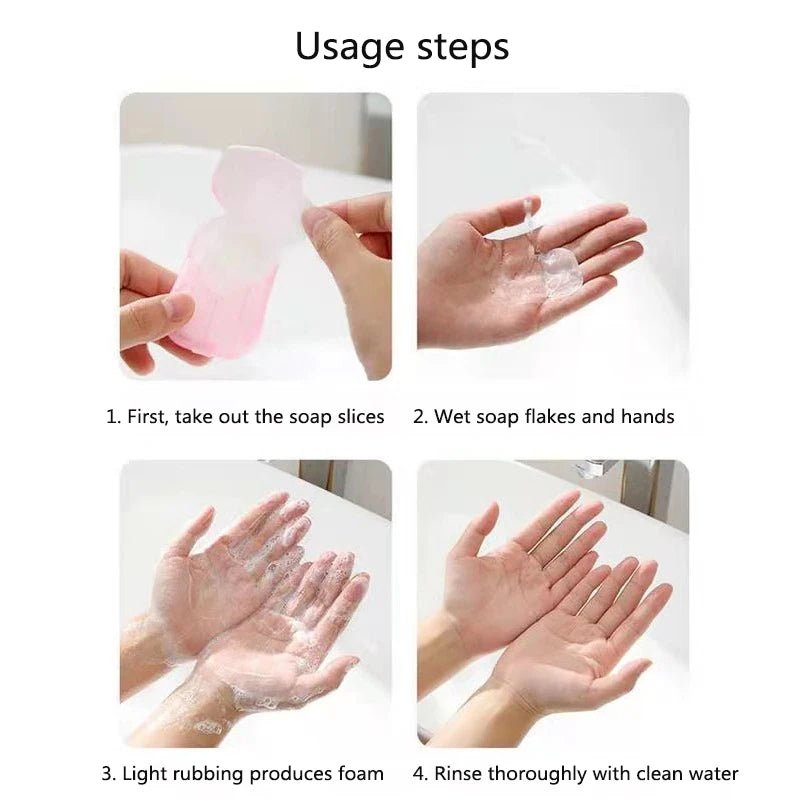 Usage steps

1. First, take out the soap slices

2. Wet soap flakes and hands

3. Light rubbing produces foam

4. Rinse thoroughly with clean water